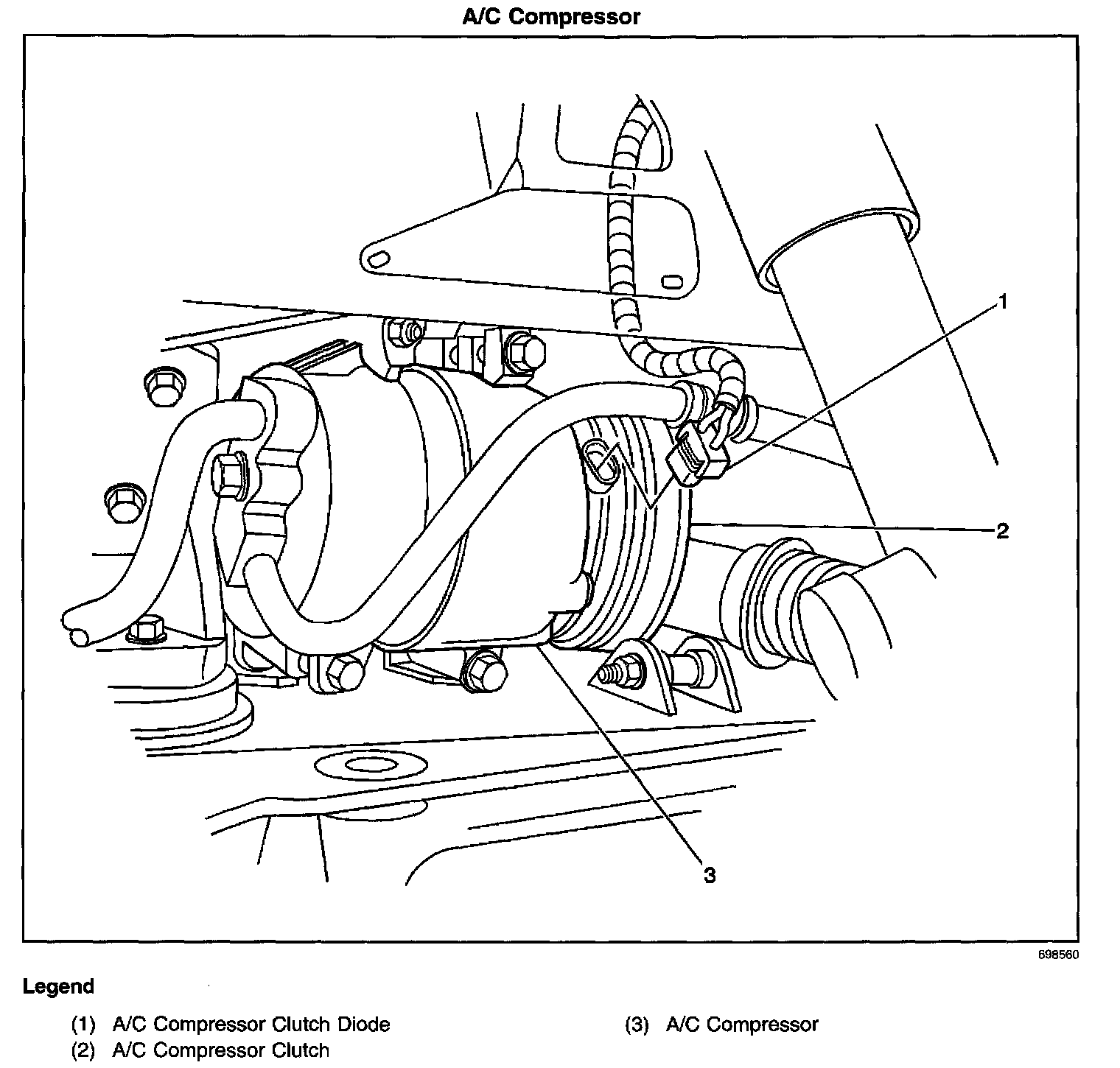 A/C Compressor

1

2

3

698560

Legend

(1) A/C Compressor Clutch Diode
(2) A/C Compressor Clutch

(3) A/C Compressor