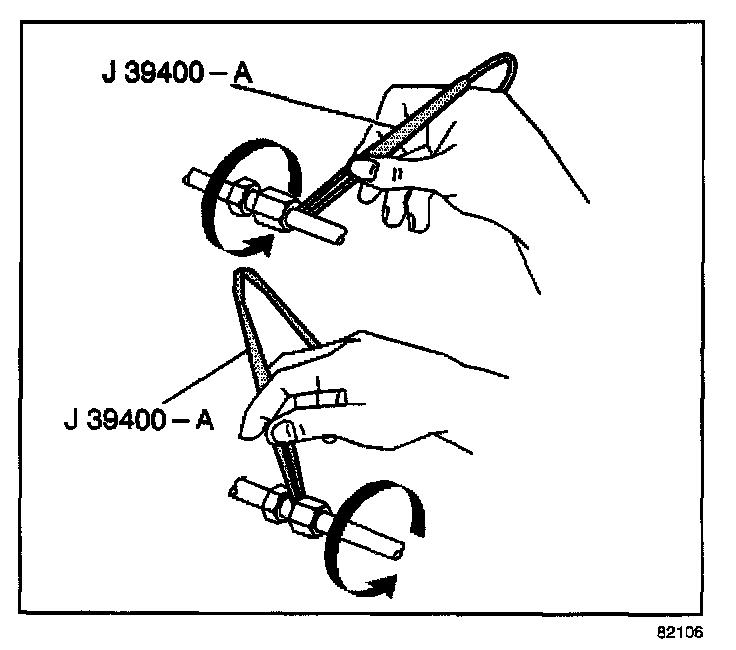 J 39400 – A

J 39400 – A

82106