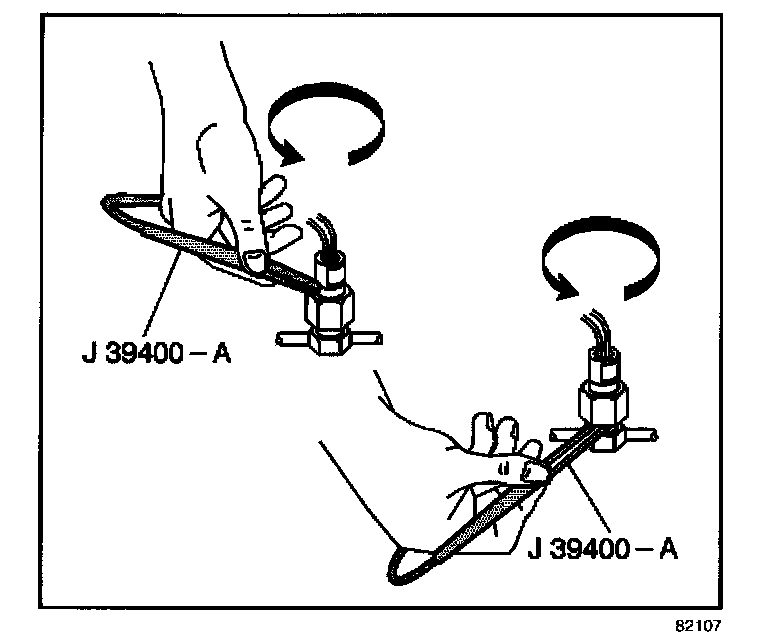 J 39400 – A

J 39400 – A

82107