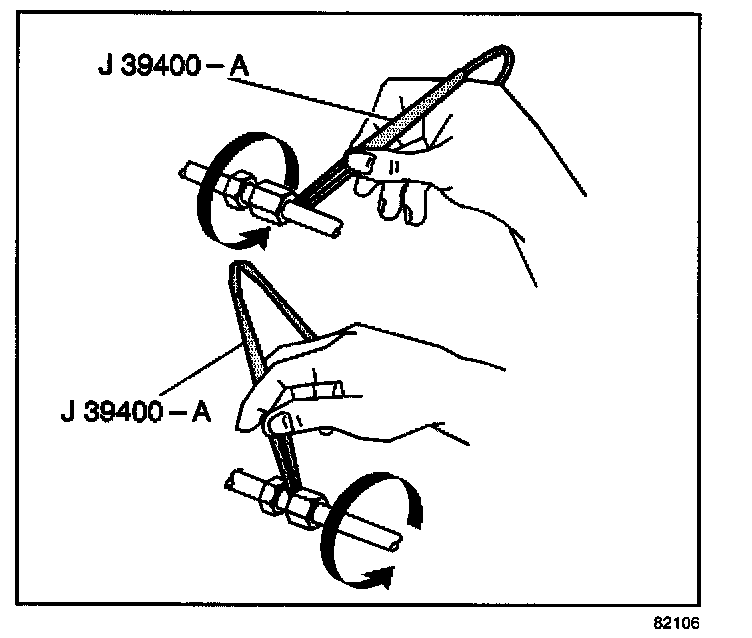 J 39400 – A

J 39400 – A

82106