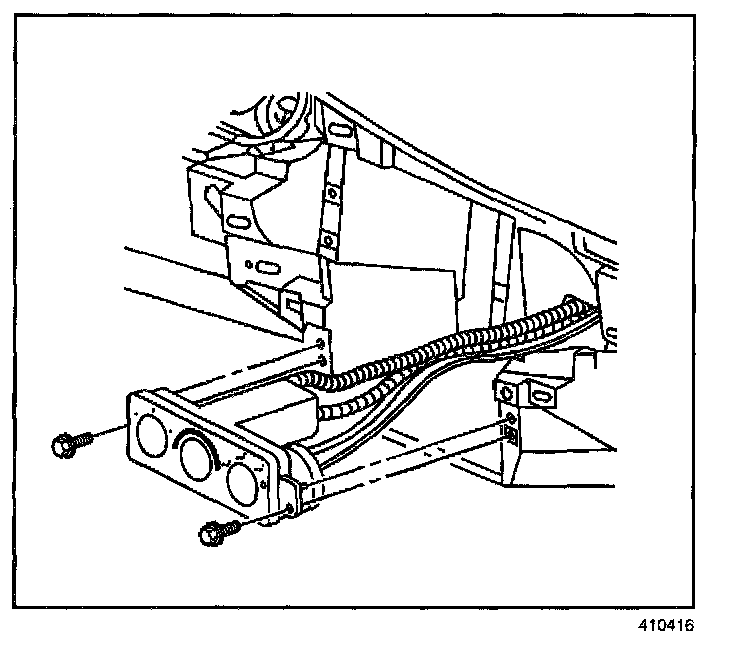 410416