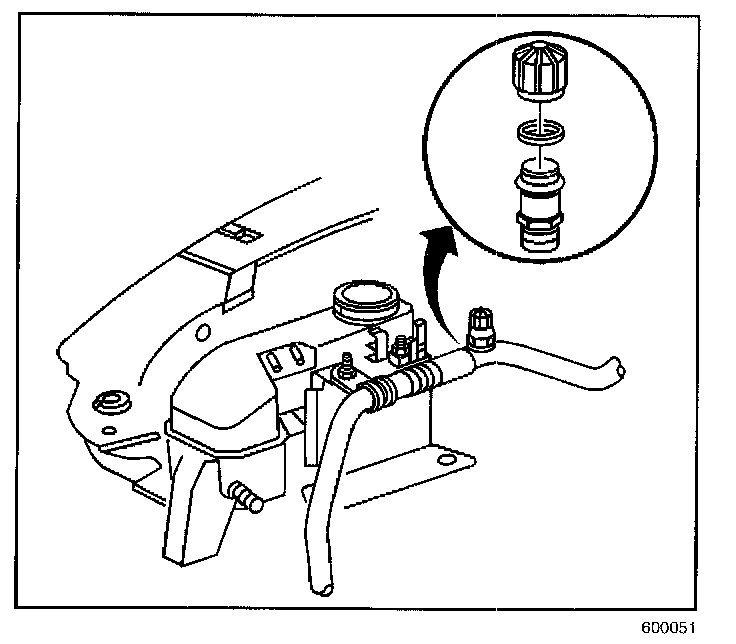 600051