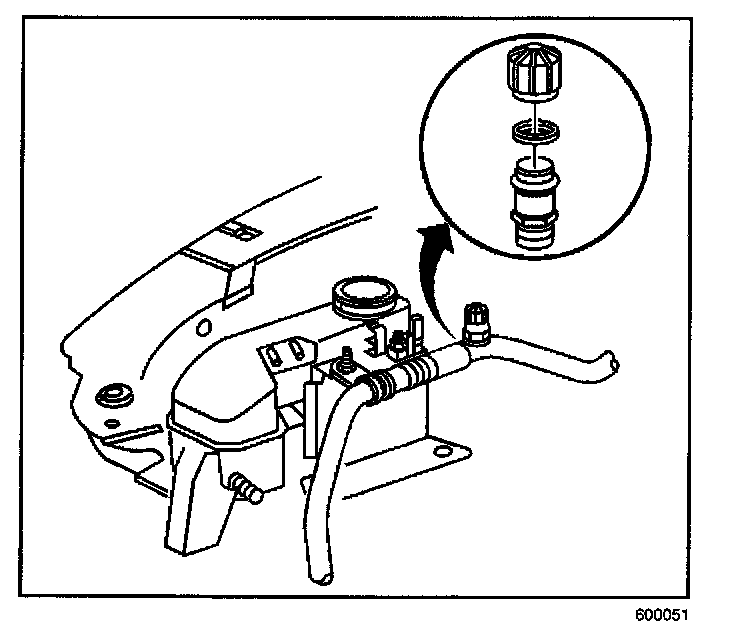 600051