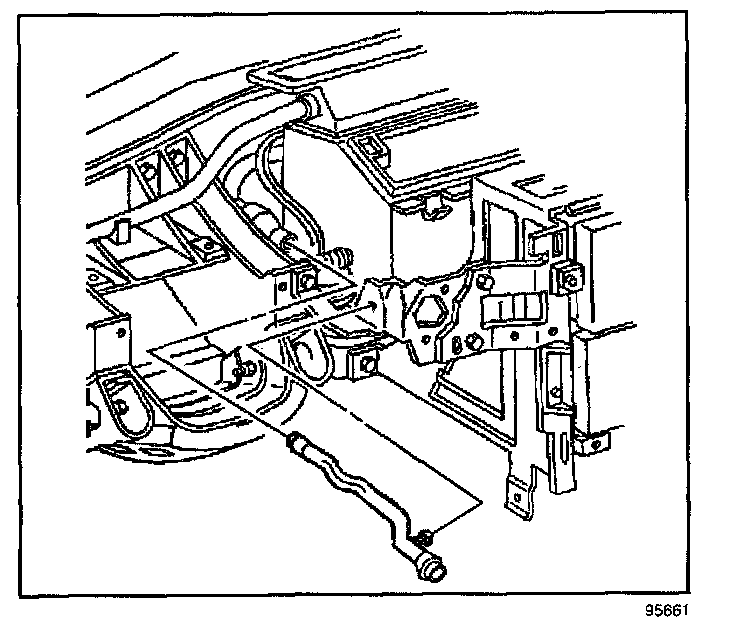 95661