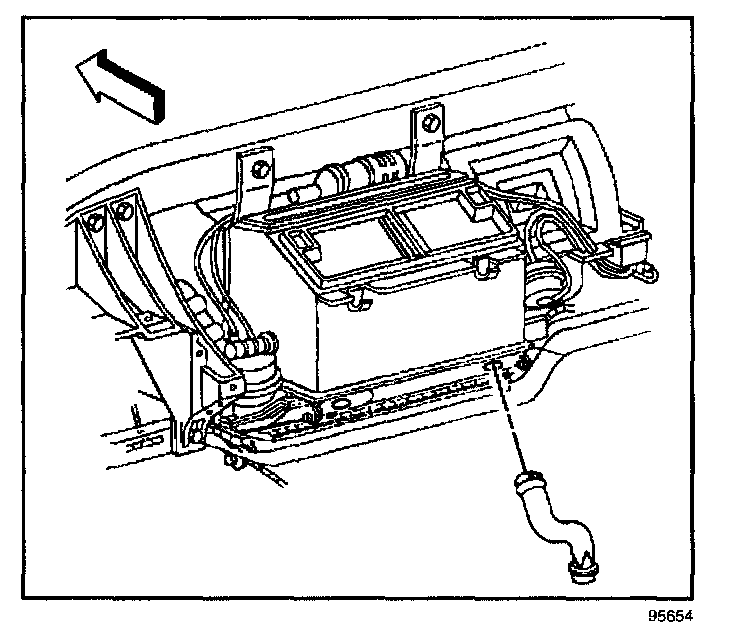 95654