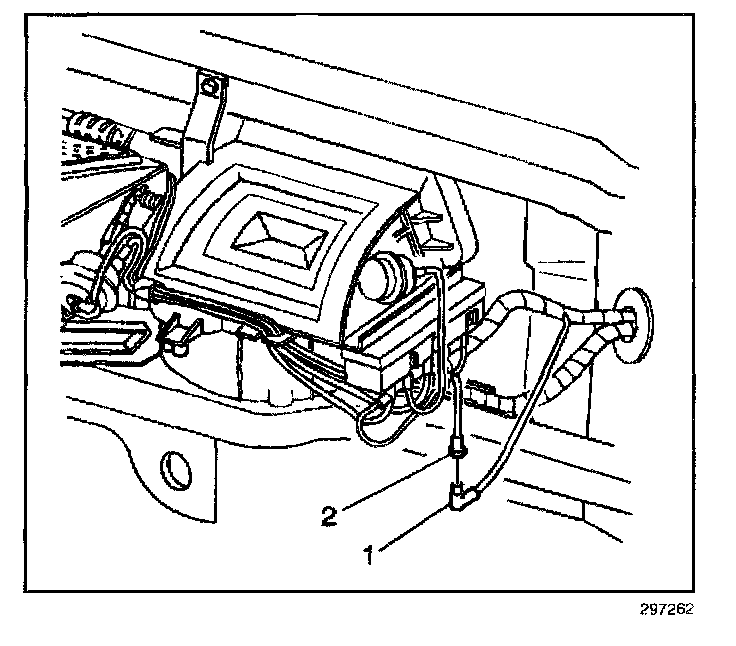 2
1
297262