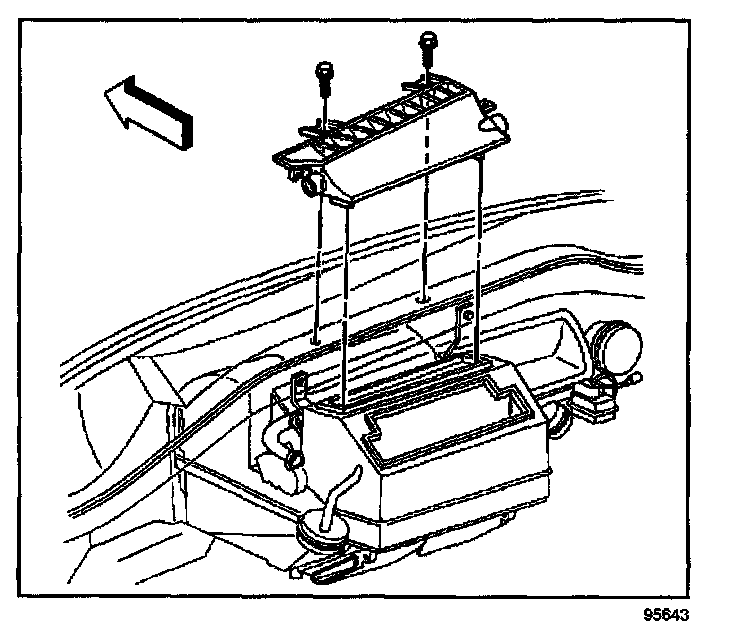 95643