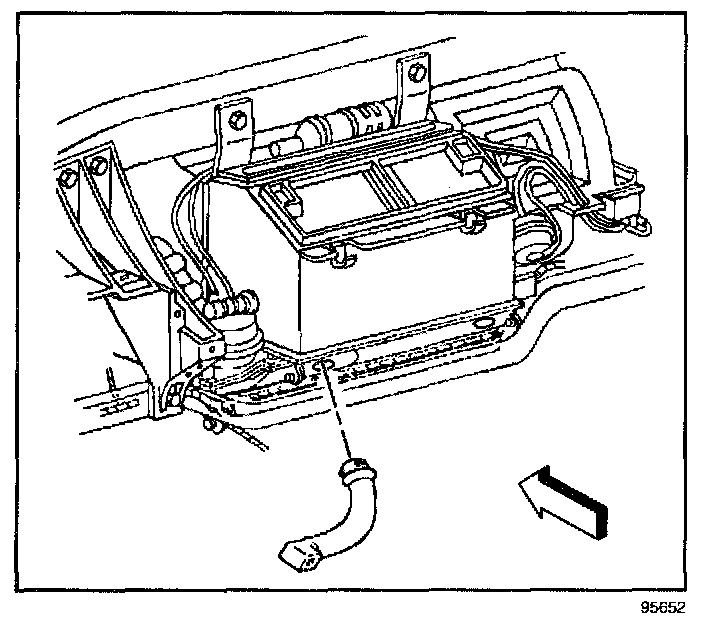 95652