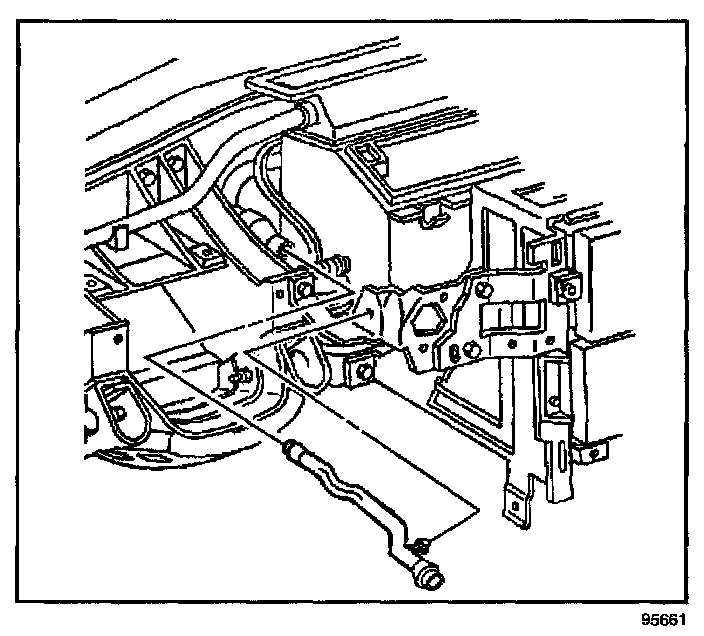 95661