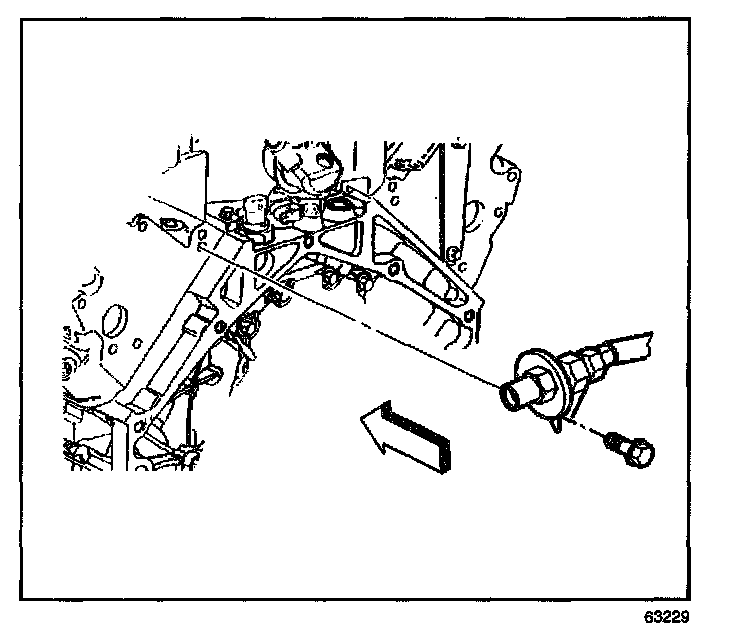 63229