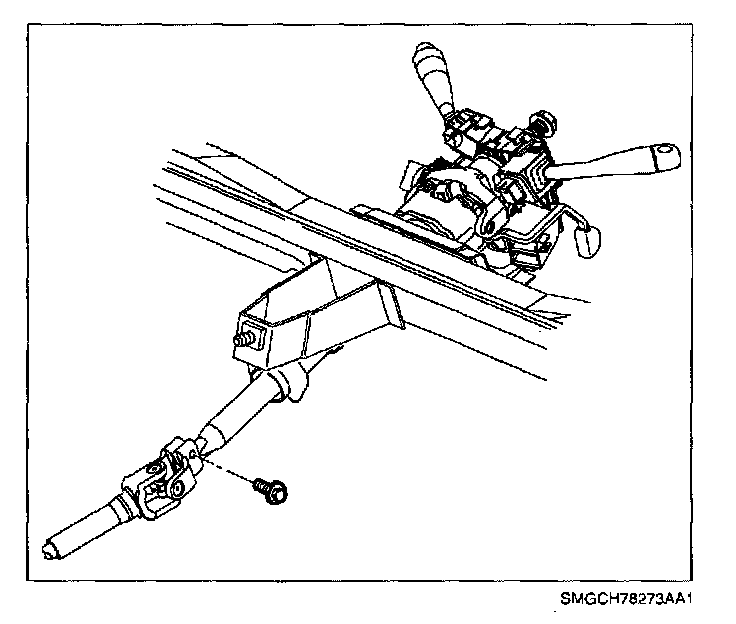 SMGCH78273AA1