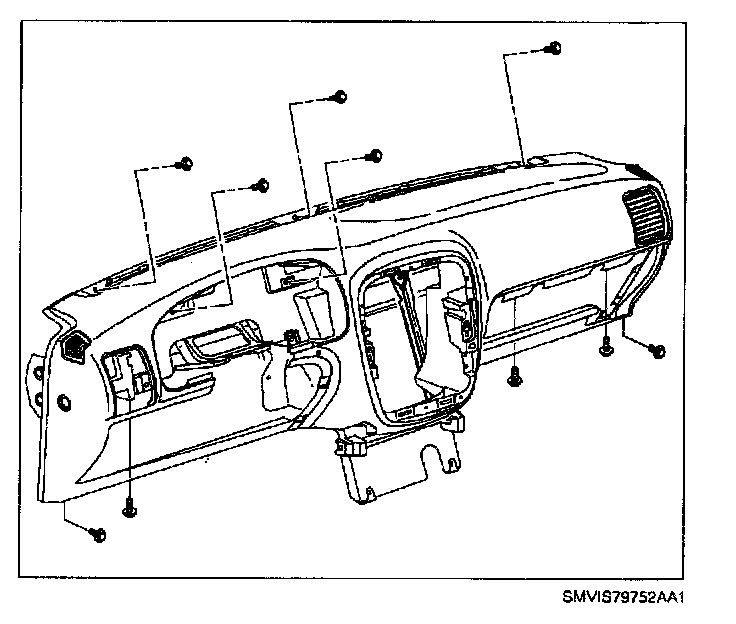 SMVIS79752AA1