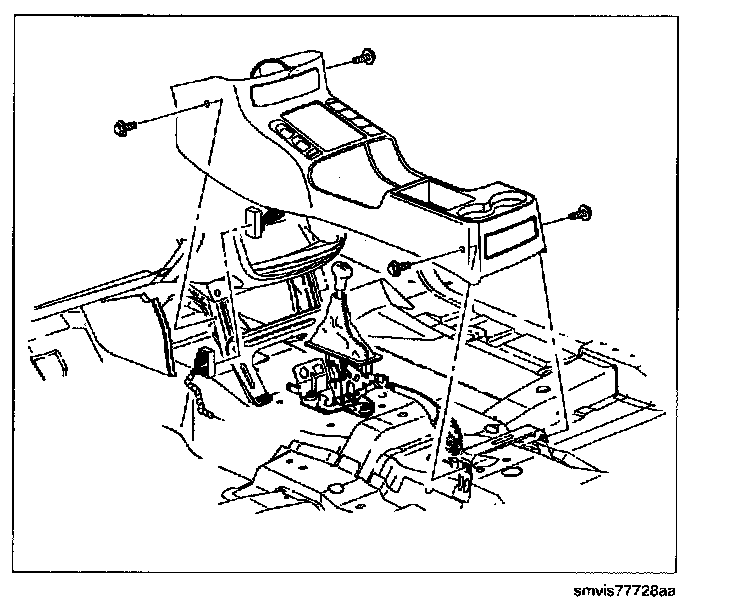 smvis77728aa