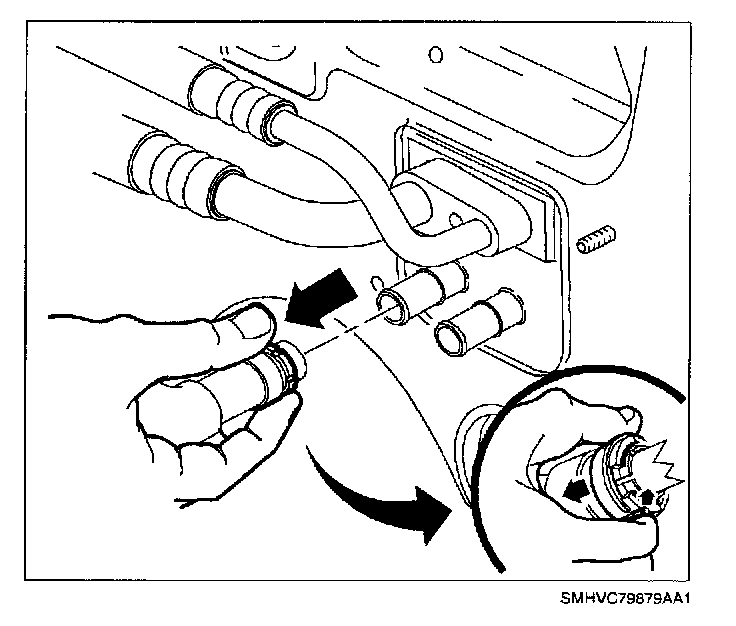 SMHVC79879AA1