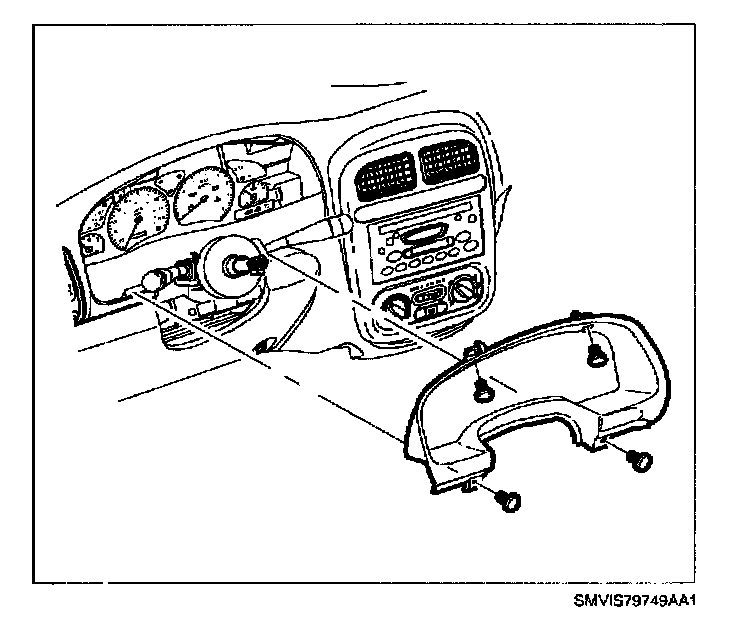 SMVIS79749AA1