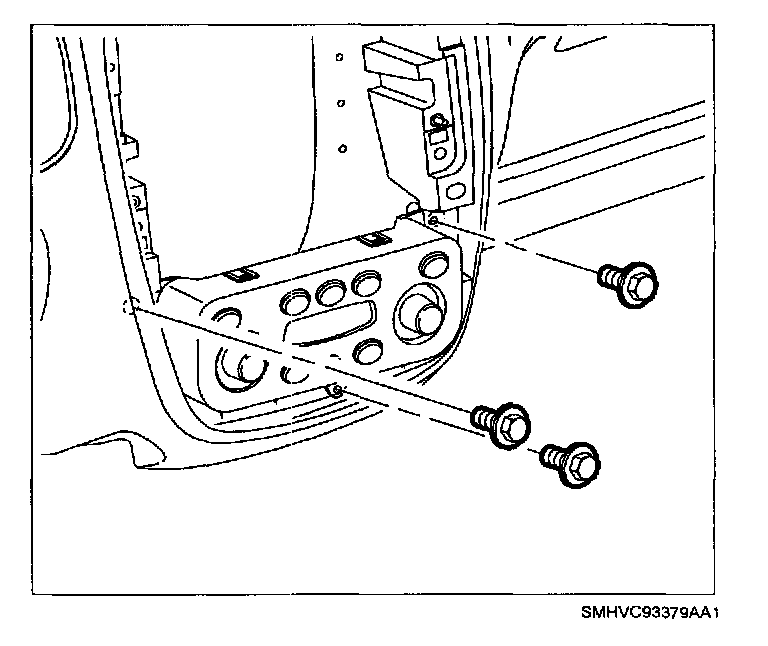 SMHVC93379AA1