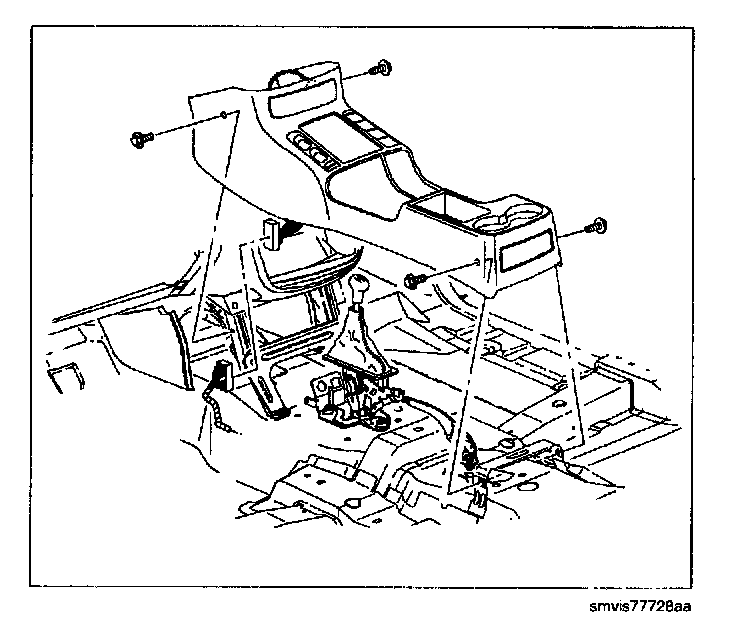 smvis77728aa