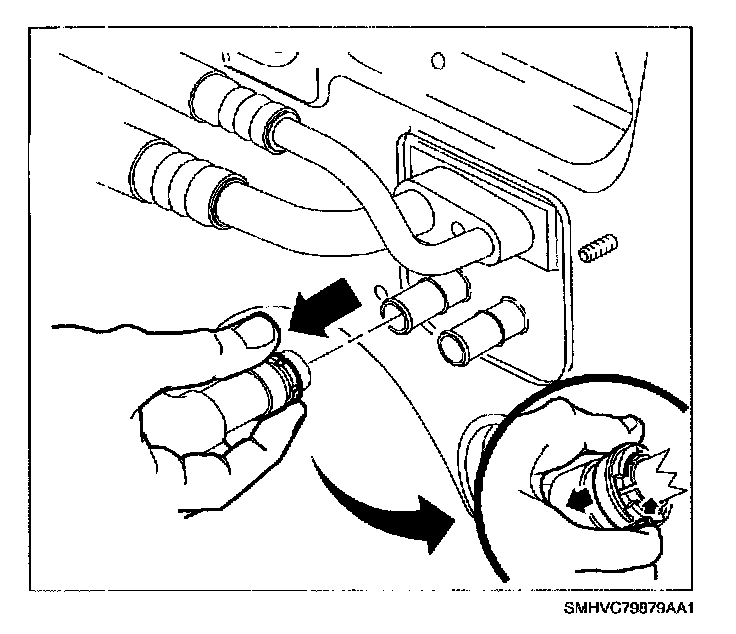 SMHVC79879AA1