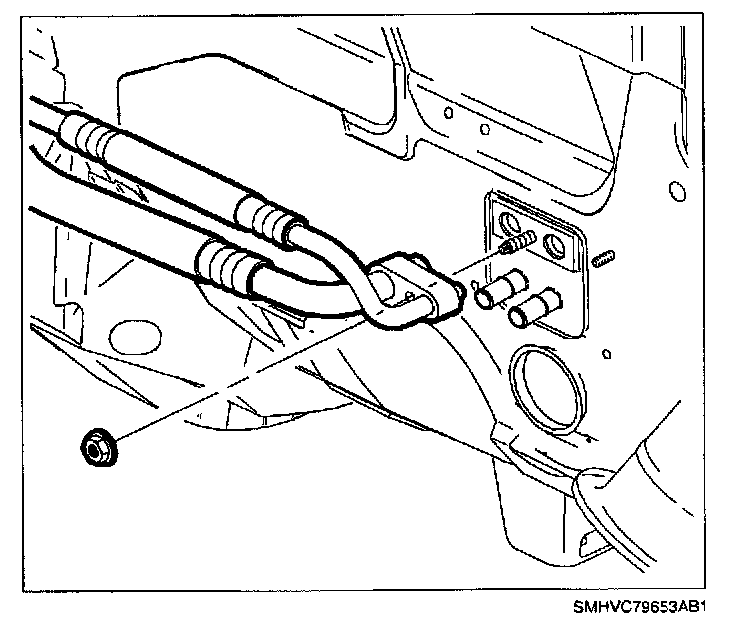 SMHVC79653AB1