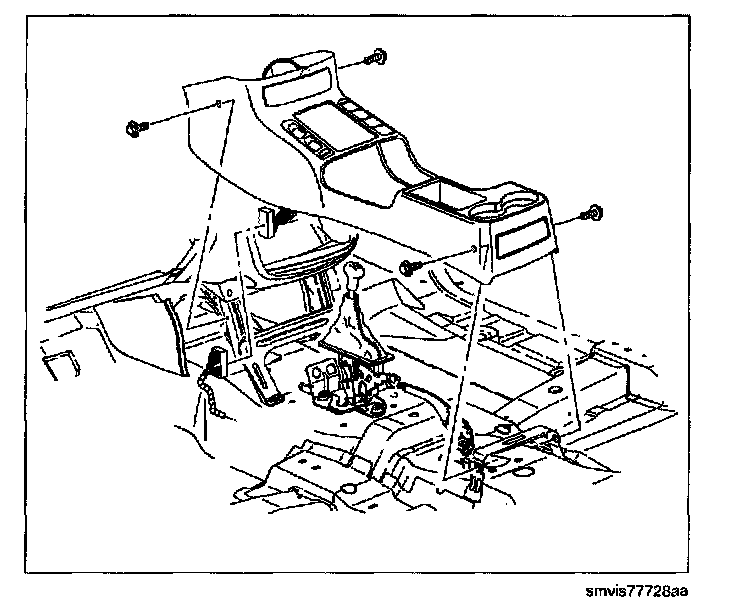 smvis77728aa