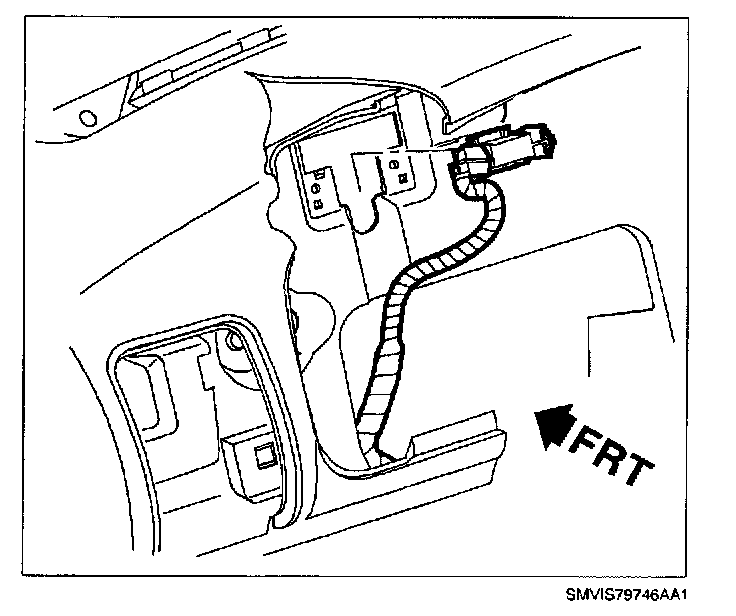 FRT

SMVIS79746AA1