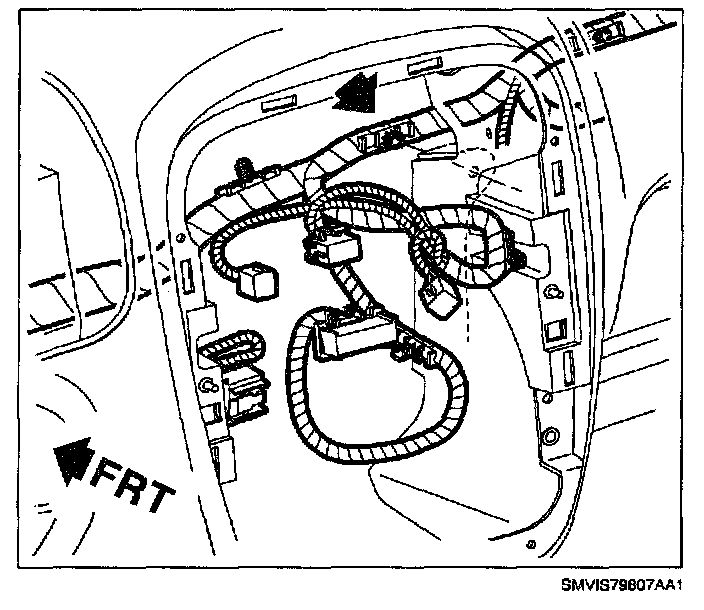 FRT

SMVIS79807AA1