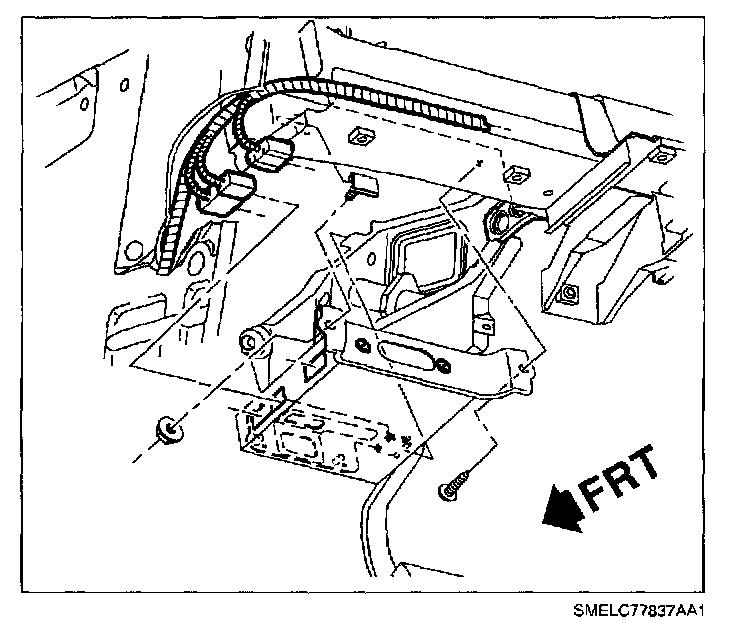 FRT

SMELC77837AA1