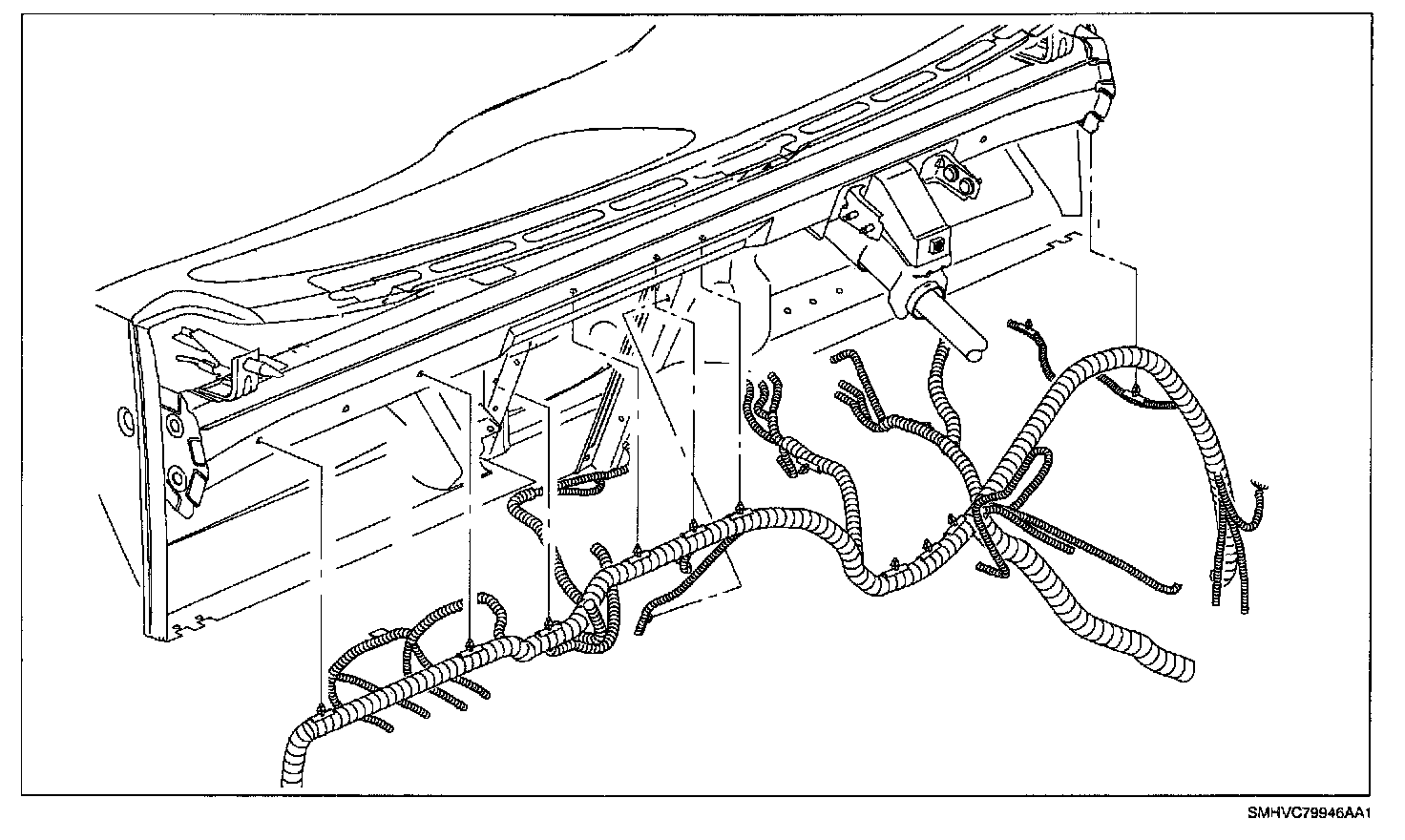 SMHVC79946AA1