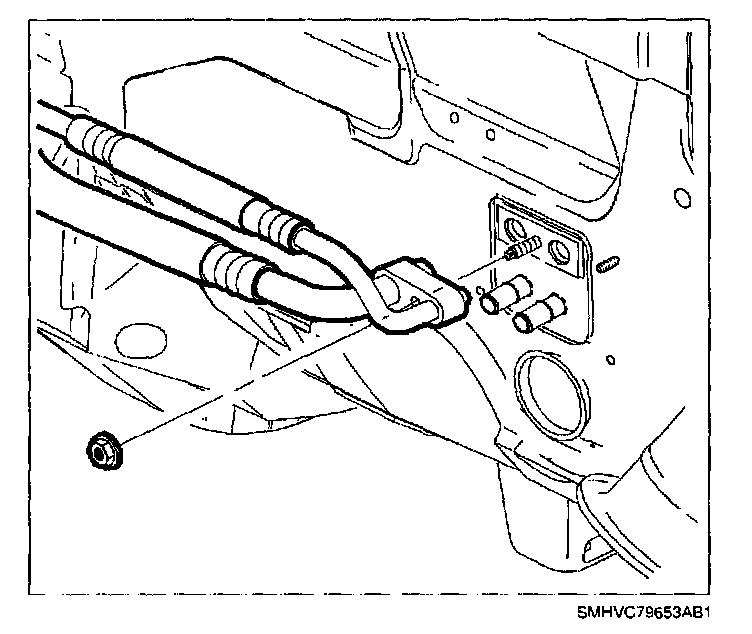 SMHVC79653AB1