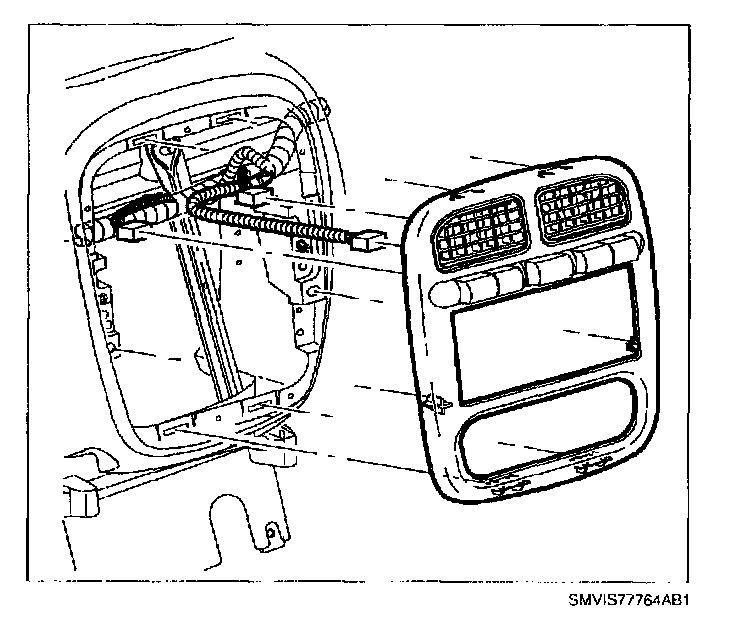 SMVIS77764AB1