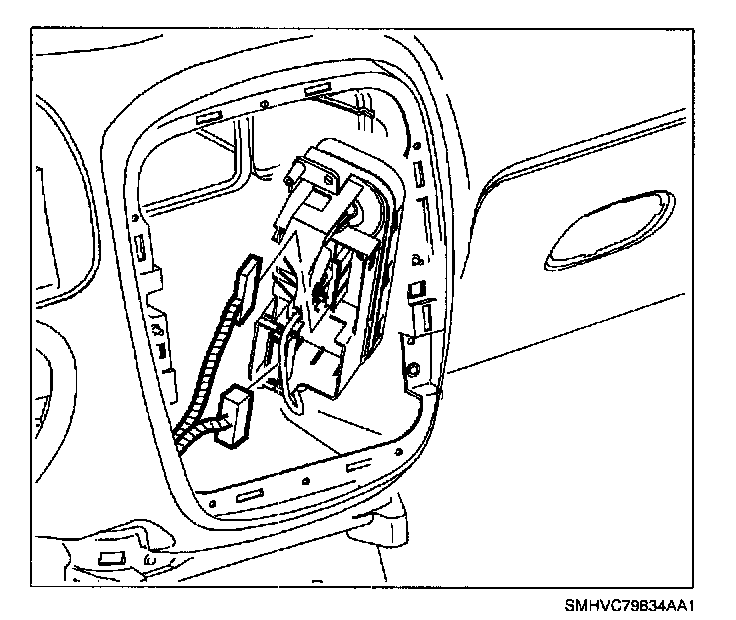 SMHVC79834AA1