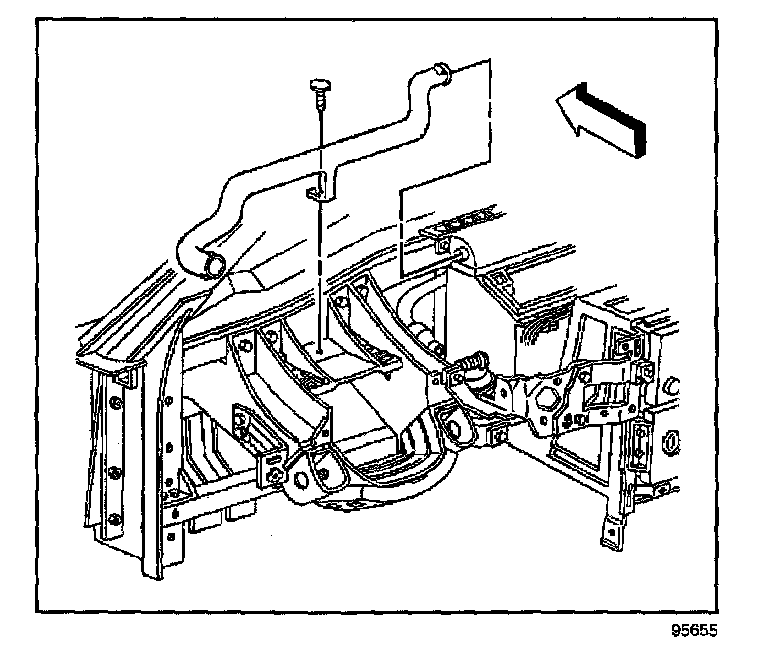 95655