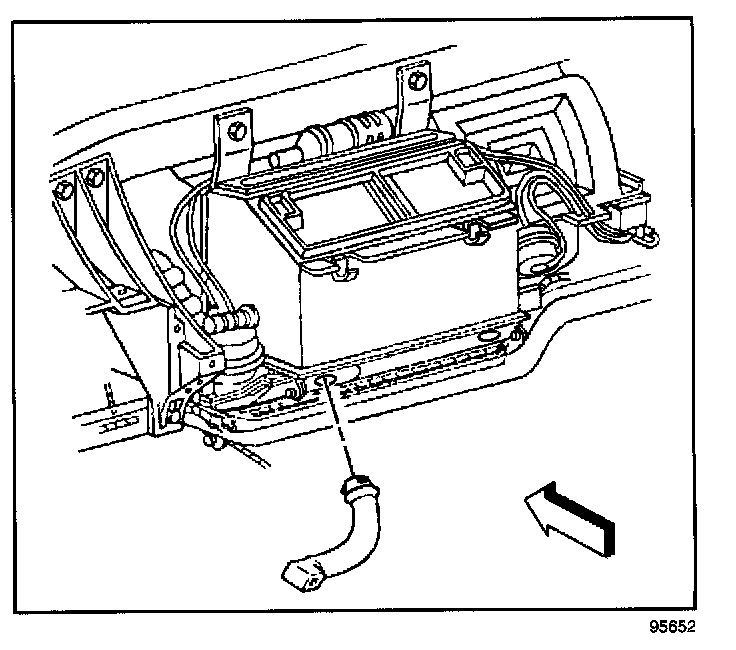 95652