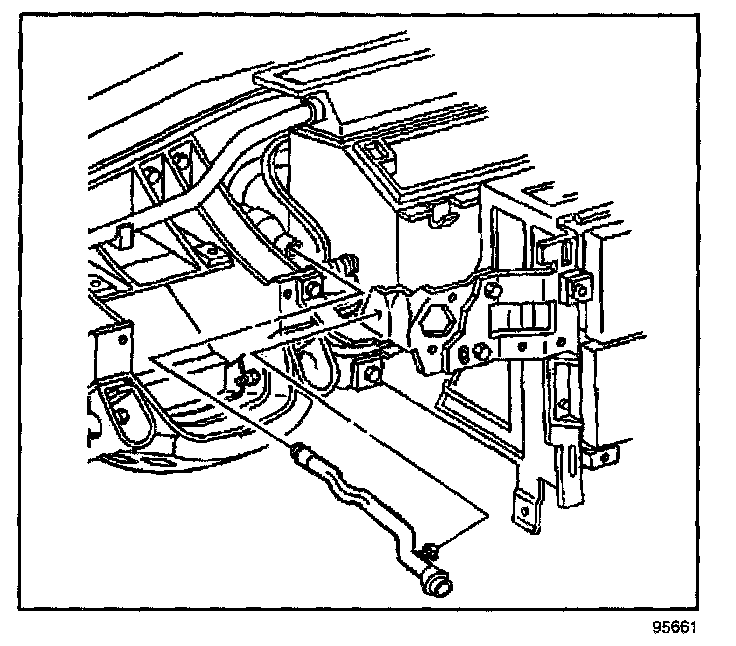 95661