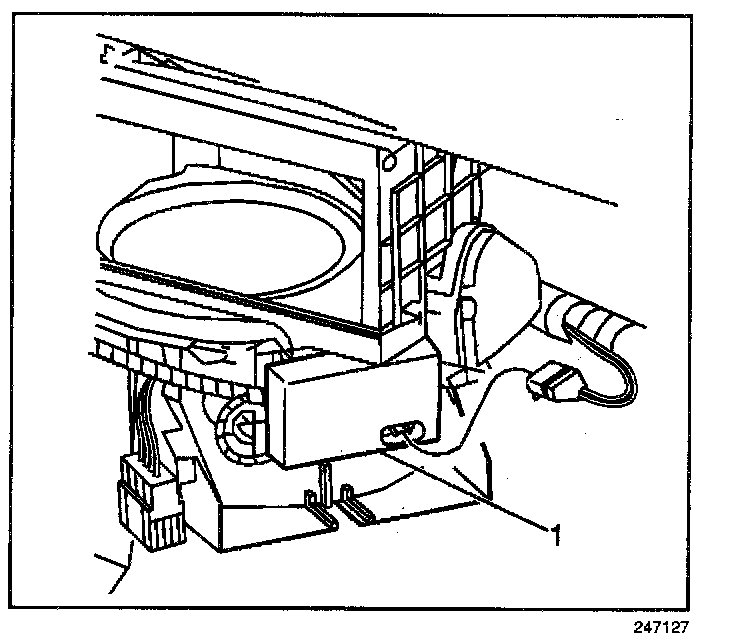 1

247127