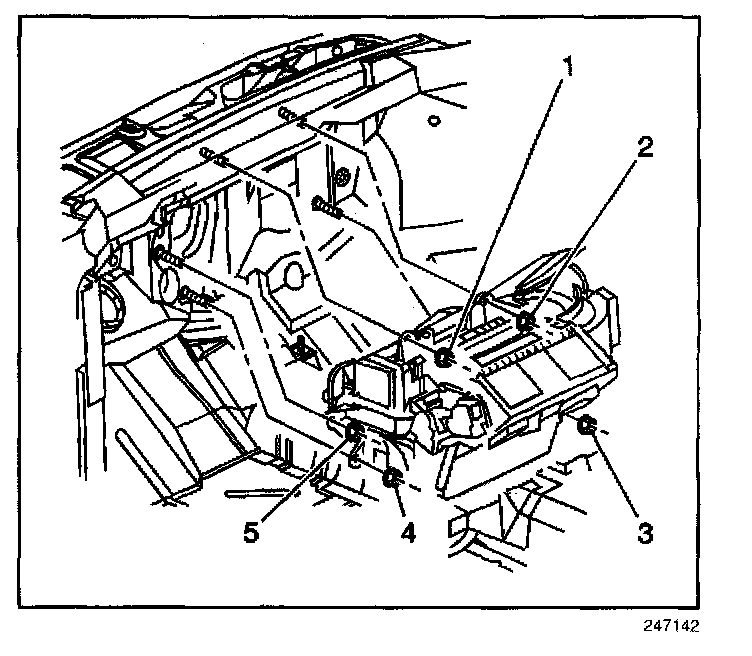 1
2
5
4
3
247142