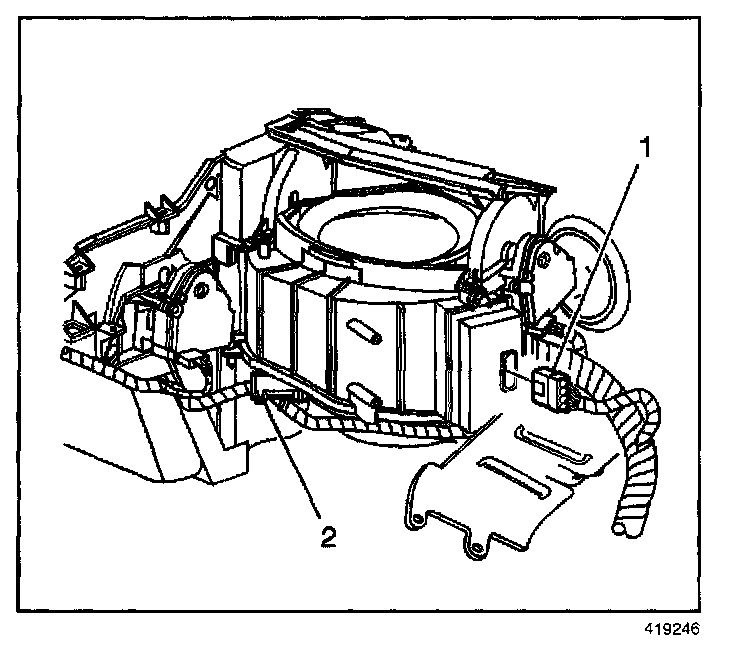 1

2

419246