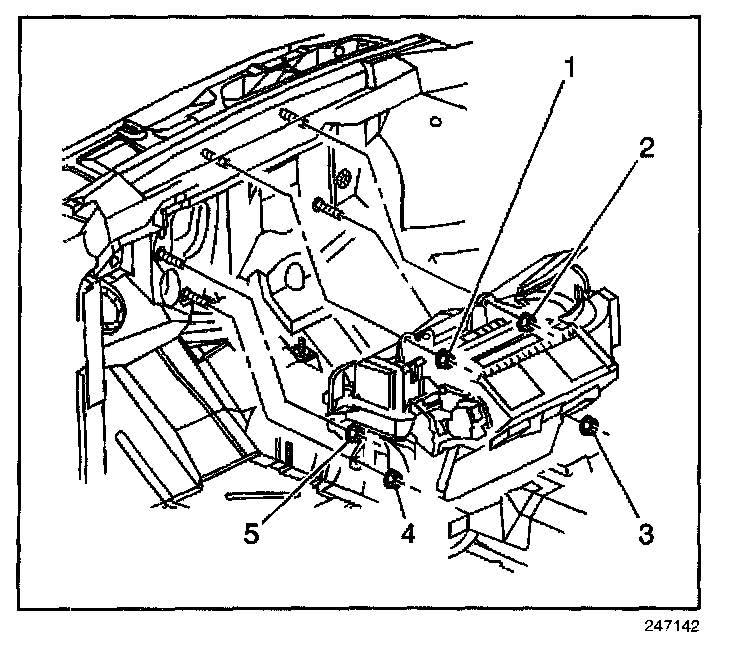 1
2
5
4
3
247142