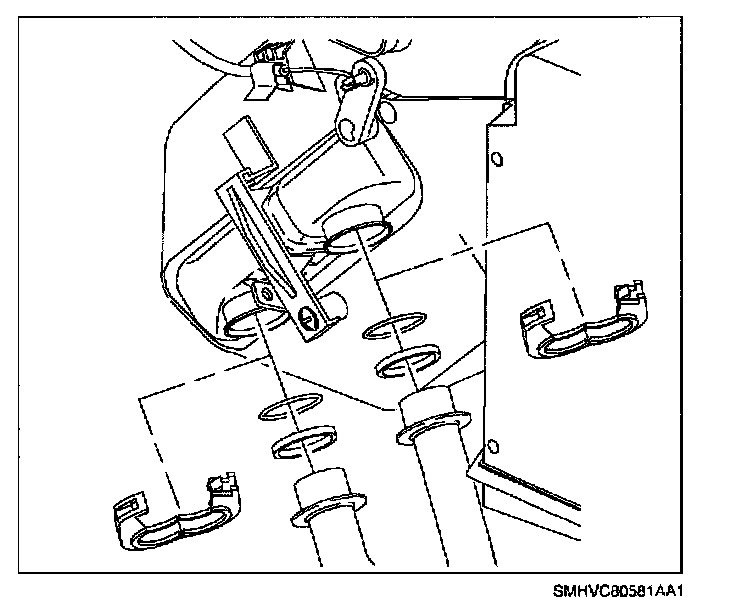 SMHVC80581AA1