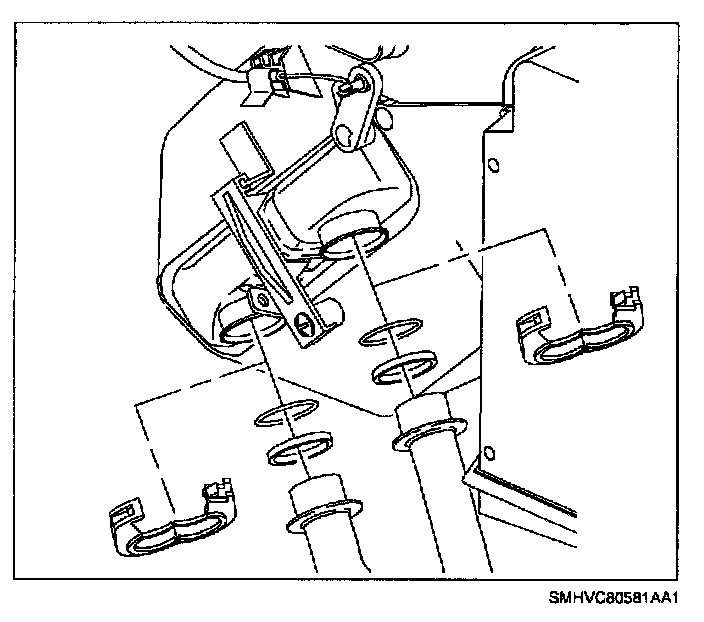 SMHVC80581AA1