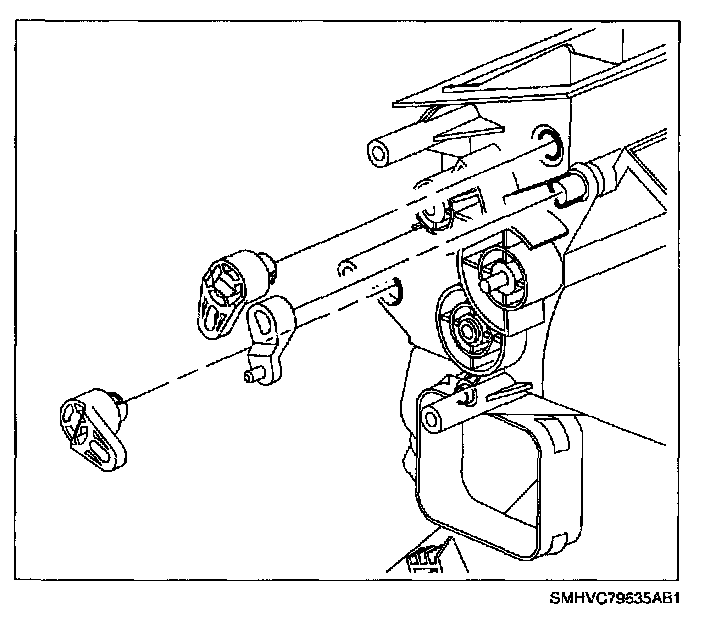 SMHVC79635AB1