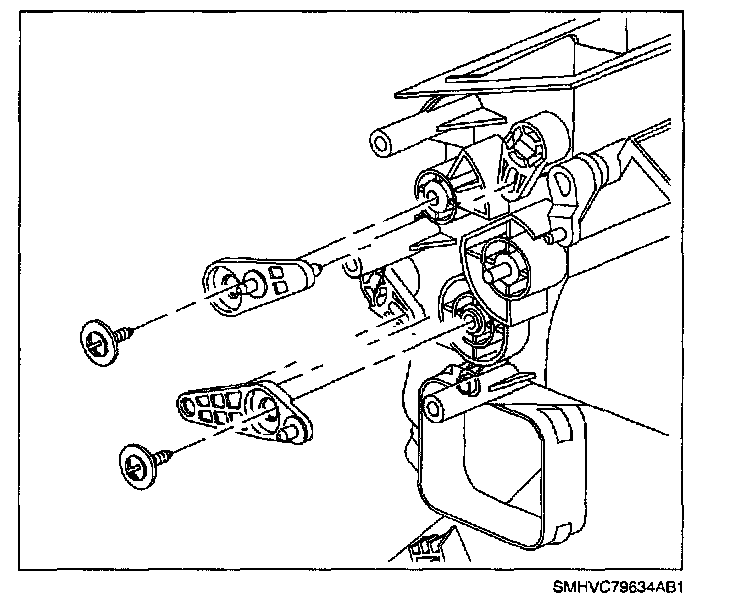 SMHVC79634AB1