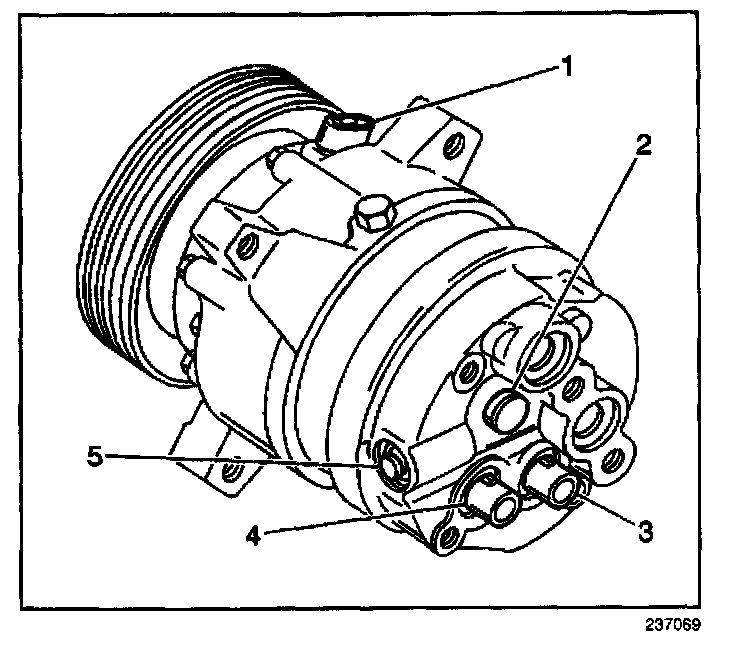 1
2
5
4
3
237069