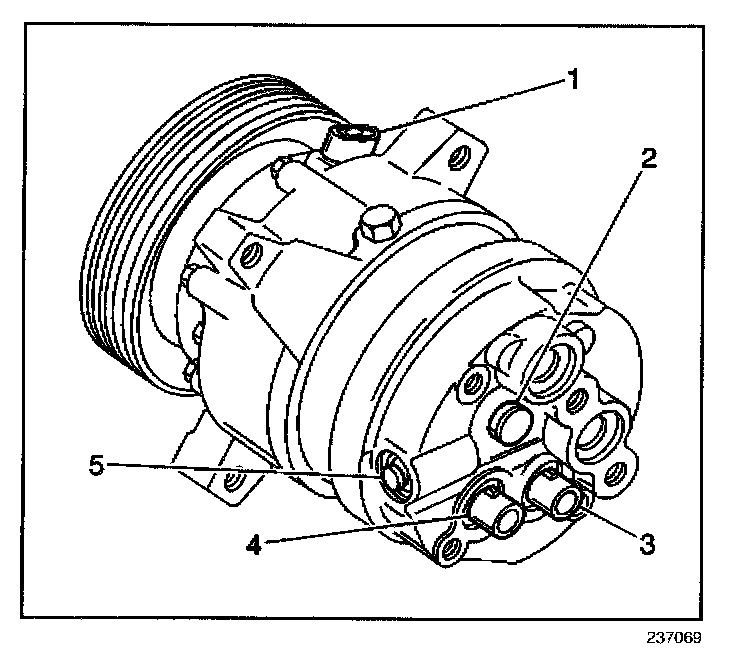 1
2
5
4
3
237069