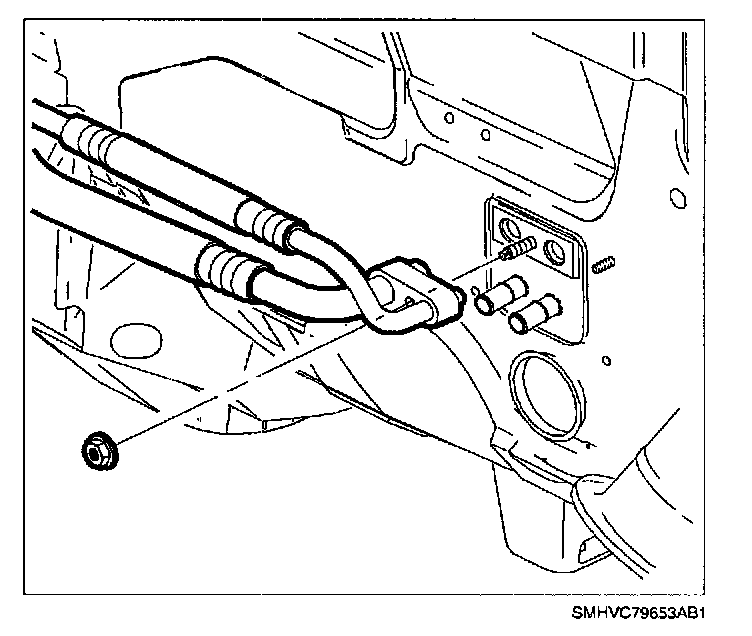 SMHVC79653AB1