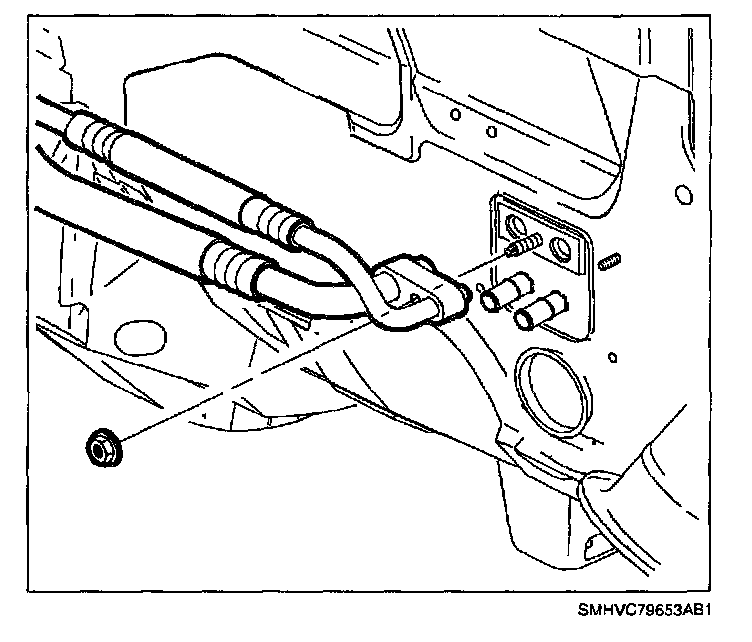 SMHVC79653AB1