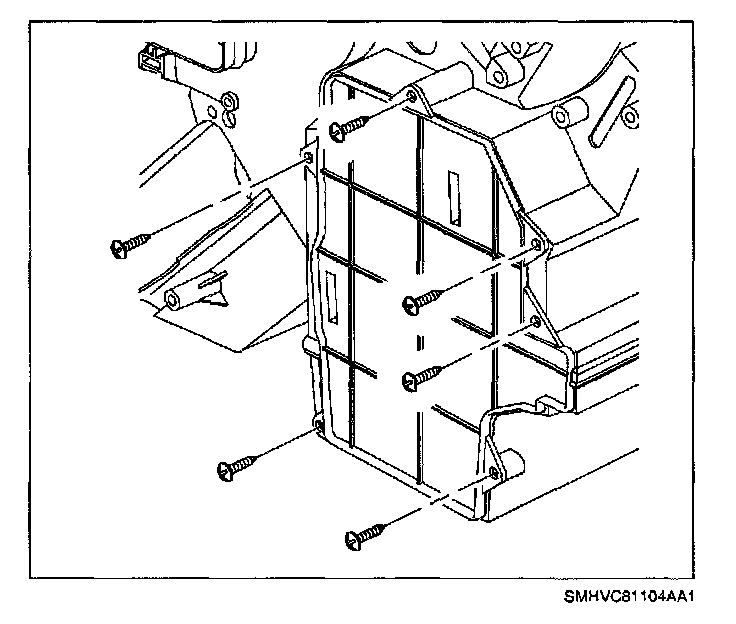 SMHVC81104AA1