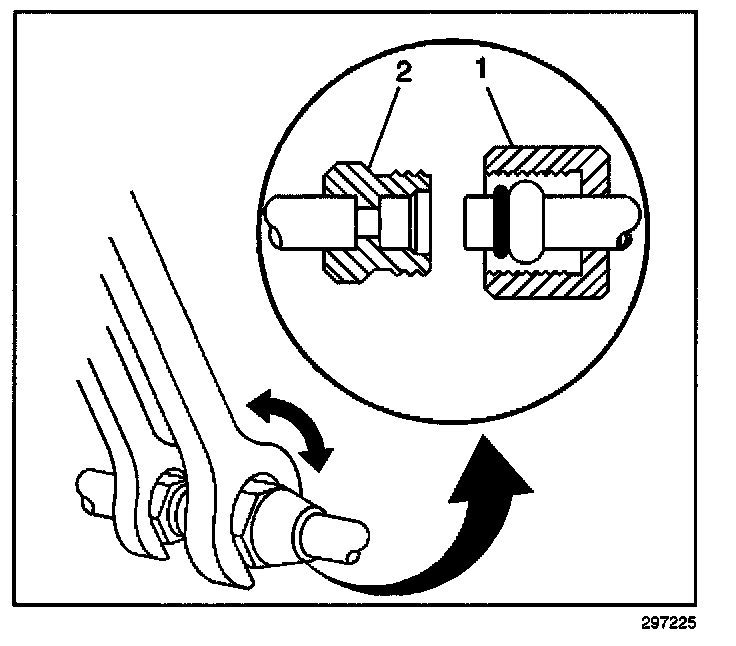 2
1
297225