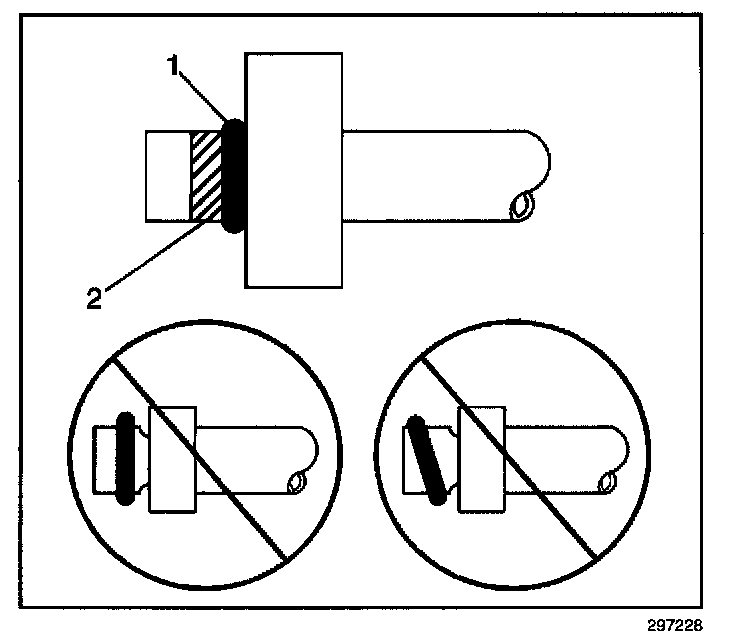 1

2

297228