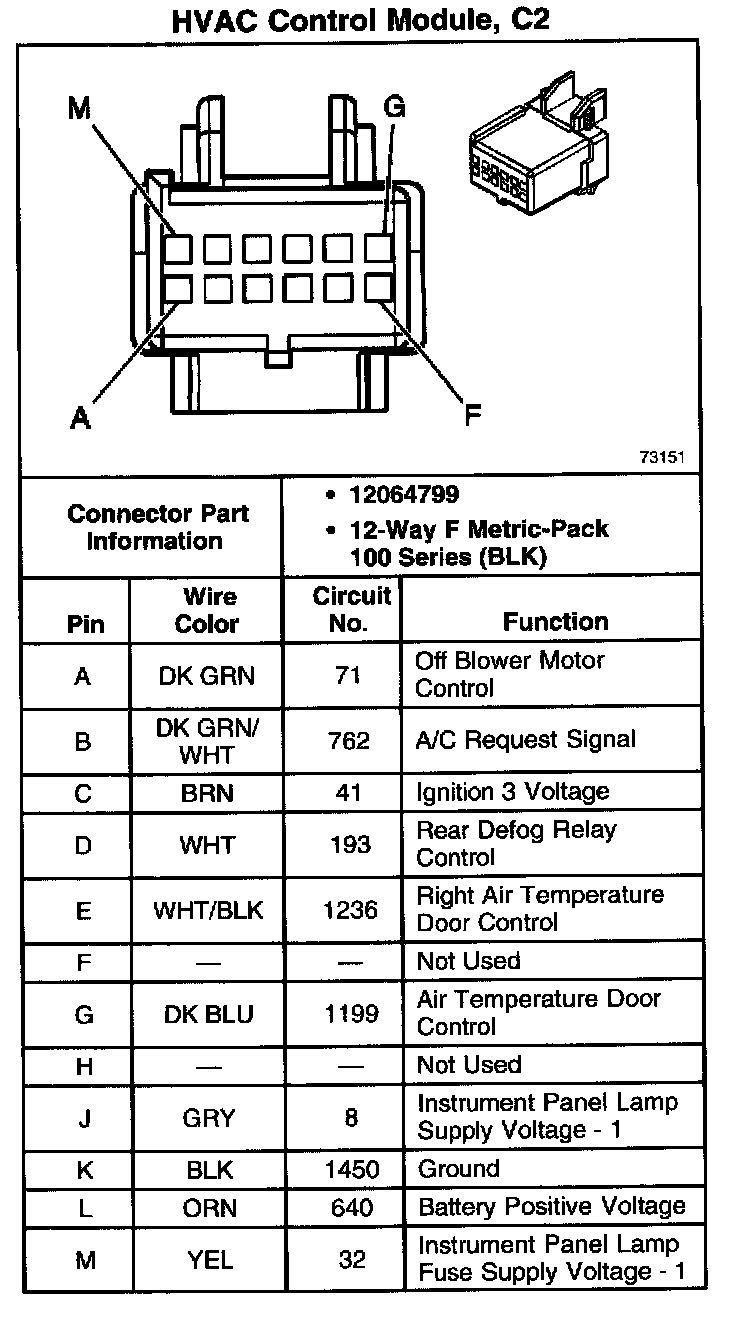 HVAC Control Module, C2

M
G
A
F

73151

| Connector Part Information | • 12064799 • 12-Way F Metric-Pack 100 Series (BLK) |
|---|---|

| Pin | Wire Color | Circuit No. | Function |
|---|---|---|---|
| A | DK GRN | 71 | Off Blower Motor Control |
| B | DK GRN/ WHT | 762 | A/C Request Signal |
| C | BRN | 41 | Ignition 3 Voltage |
| D | WHT | 193 | Rear Defog Relay Control |
| E | WHT/BLK | 1236 | Right Air Temperature Door Control |
| F | — | — | Not Used |
| G | DK BLU | 1199 | Air Temperature Door Control |
| H | — | — | Not Used |
| J | GRY | 8 | Instrument Panel Lamp Supply Voltage - 1 |
| K | BLK | 1450 | Ground |
| L | ORN | 640 | Battery Positive Voltage |
| M | YEL | 32 | Instrument Panel Lamp Fuse Supply Voltage - 1 |